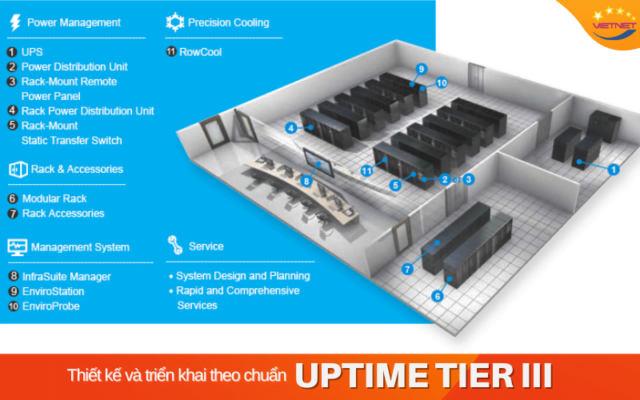 Power Management

1 UPS
2 Power Distribution Unit
3 Rack-Mount Remote Power Panel
4 Rack Power Distribution Unit
5 Rack-Mount Static Transfer Switch

Rack & Accessories

6 Modular Rack
7 Rack Accessories

Management System

8 InfraSuite Manager
9 EnviroStation
10 EnviroProbe

Precision Cooling

11 RowCool

Service

• System Design and Planning
• Rapid and Comprehensive Services

VIETNET

9
10
4
11
8
5
2 or 3
1
7
6

Thiết kế và triển khai theo chuẩn UPTIME TIER III